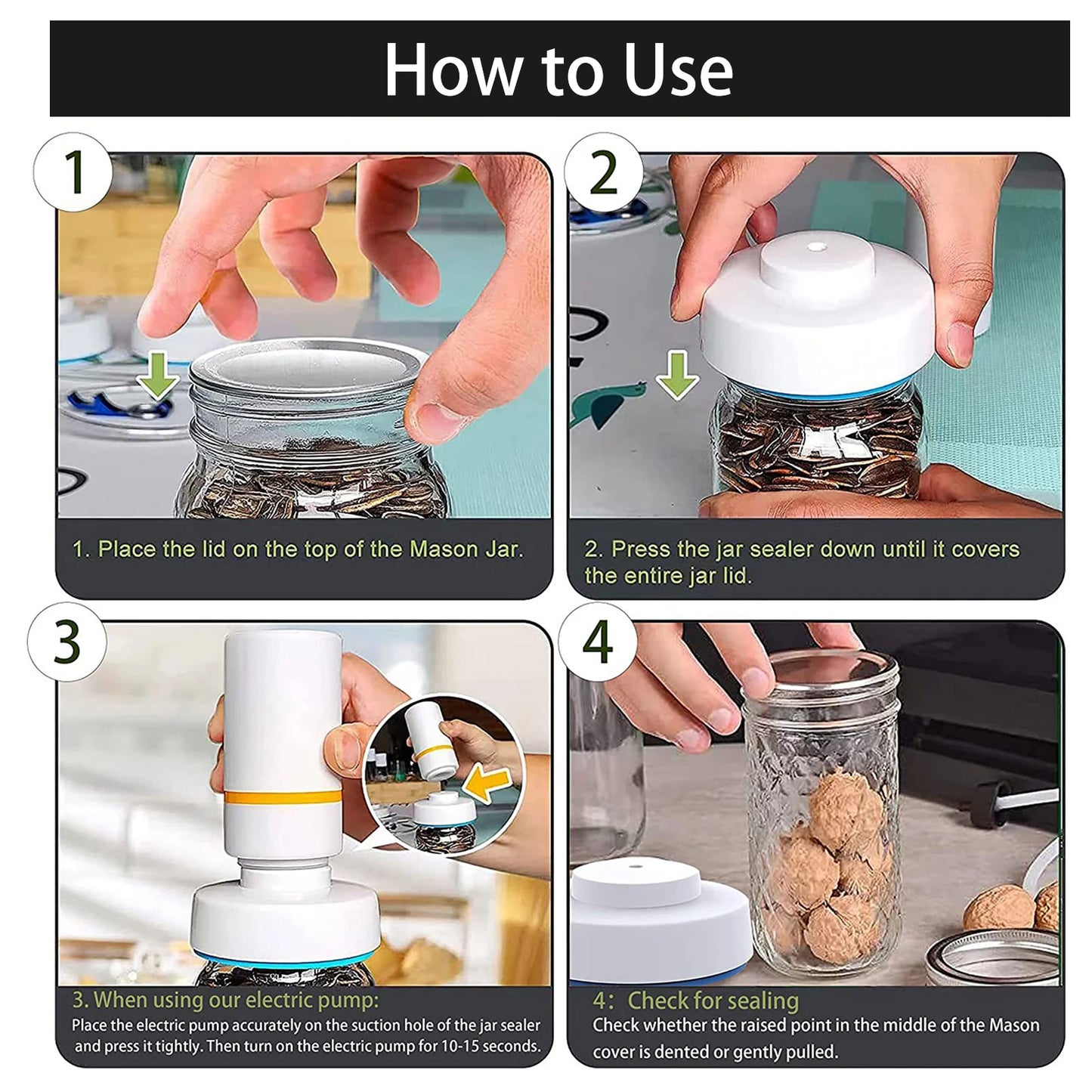 How to Use

1

1. Place the lid on the top of the Mason Jar.

2

2. Press the jar sealer down until it covers the entire jar lid.

3

3. When using our electric pump:
Place the electric pump accurately on the suction hole of the jar sealer and press it tightly. Then turn on the electric pump for 10-15 seconds.

4

4: Check for sealing
Check whether the raised point in the middle of the Mason cover is dented or gently pulled.